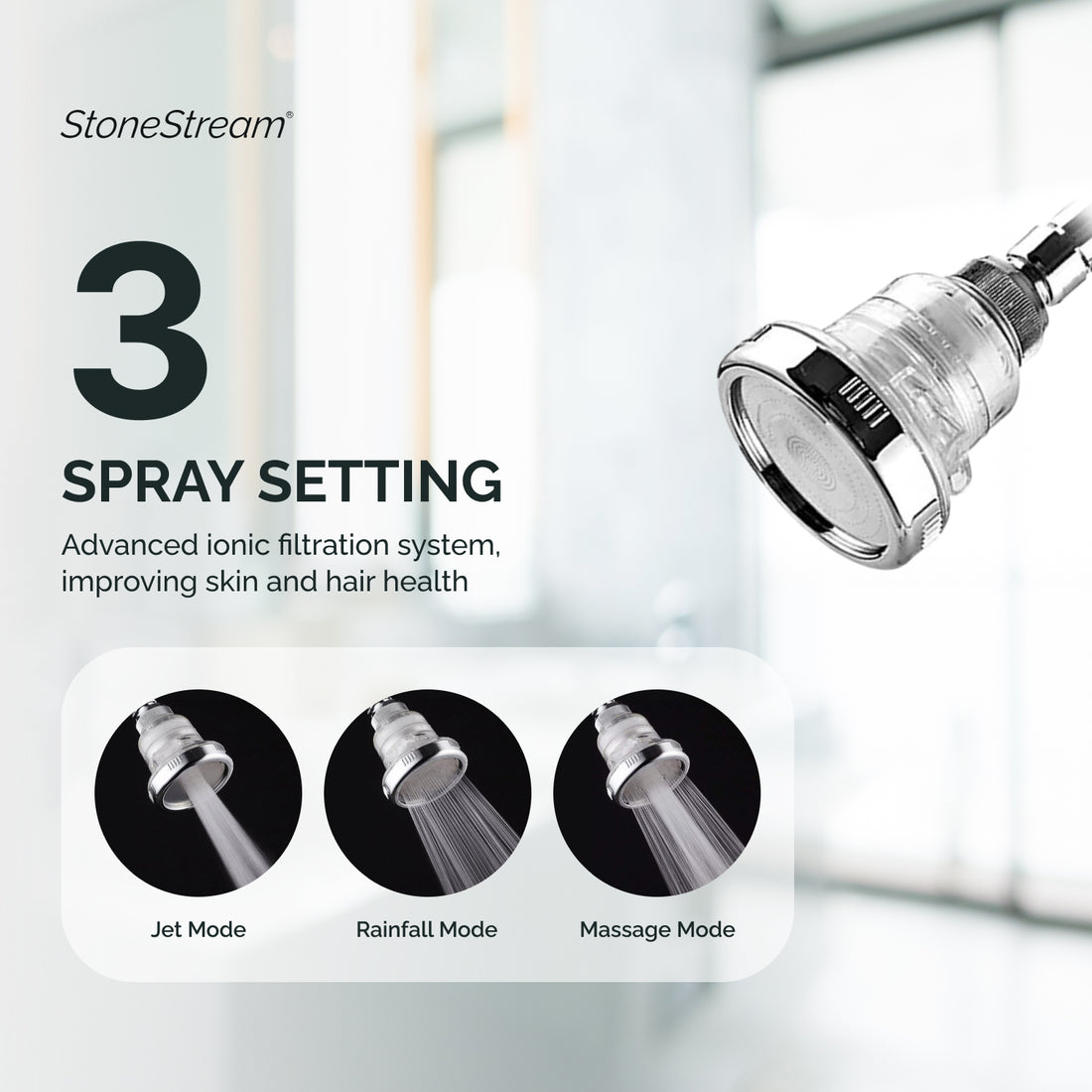 StoneStream®

3

SPRAY SETTING

Advanced ionic filtration system, improving skin and hair health

Jet Mode

Rainfall Mode

Massage Mode