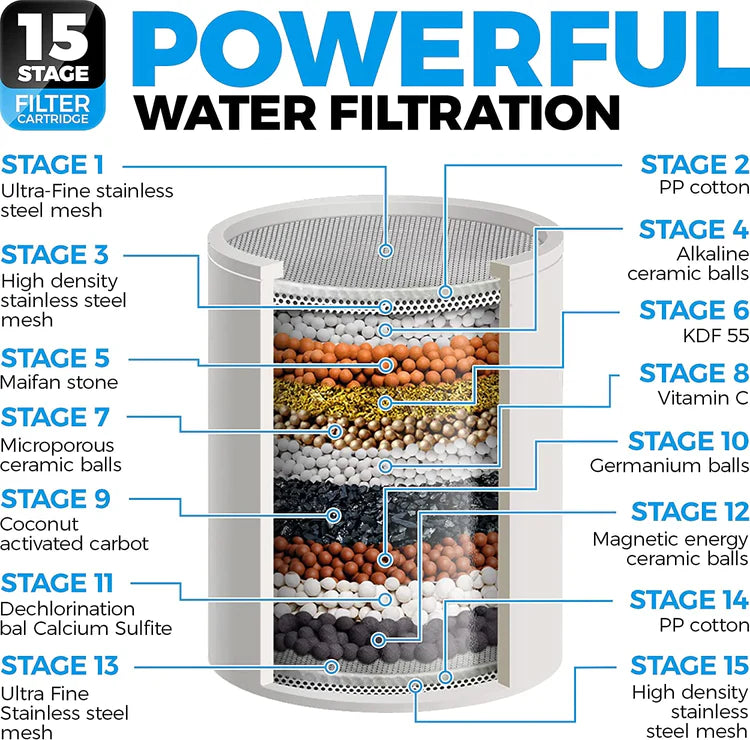 15 STAGE FILTER CARTRIDGE

POWERFUL WATER FILTRATION

STAGE 1
Ultra-Fine stainless steel mesh

STAGE 3
High density stainless steel mesh

STAGE 5
Maifan stone

STAGE 7
Microporous ceramic balls

STAGE 9
Coconut activated carbot

STAGE 11
Dechlorination bal Calcium Sulfite

STAGE 13
Ultra Fine Stainless steel mesh

STAGE 2
PP cotton

STAGE 4
Alkaline ceramic balls

STAGE 6
KDF 55

STAGE 8
Vitamin C

STAGE 10
Germanium balls

STAGE 12
Magnetic energy ceramic balls

STAGE 14
PP cotton

STAGE 15
High density stainless steel mesh